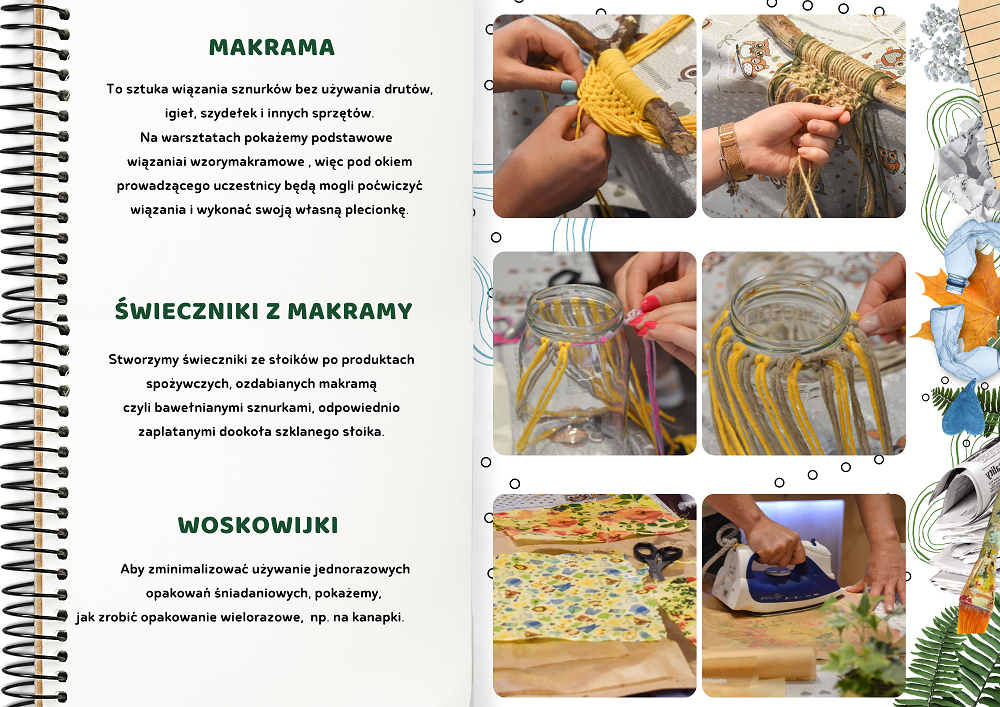 MAKRAMA

To sztuka wiązania sznurków bez używania drutów, igieł, szydełek i innych sprzętów. Na warsztatach pokażemy podstawowe wiązaniai wzorymakramowe , więc pod okiem prowadzącego uczestnicy będą mogli poćwiczyć wiązania i wykonać swoją własną plecionkę.

ŚWIECZNIKI Z MAKRAMY

Stworzymy świeczniki ze słoików po produktach spożywczych, ozdabianych makramą czyli bawełnianymi sznurkami, odpowiednio zaplatanymi dookoła szklanego słoika.

WOSKOWIJKI

Aby zminimalizować używanie jednorazowych opakowań śniadaniowych, pokażemy, jak zrobić opakowanie wielorazowe, np. na kanapki.